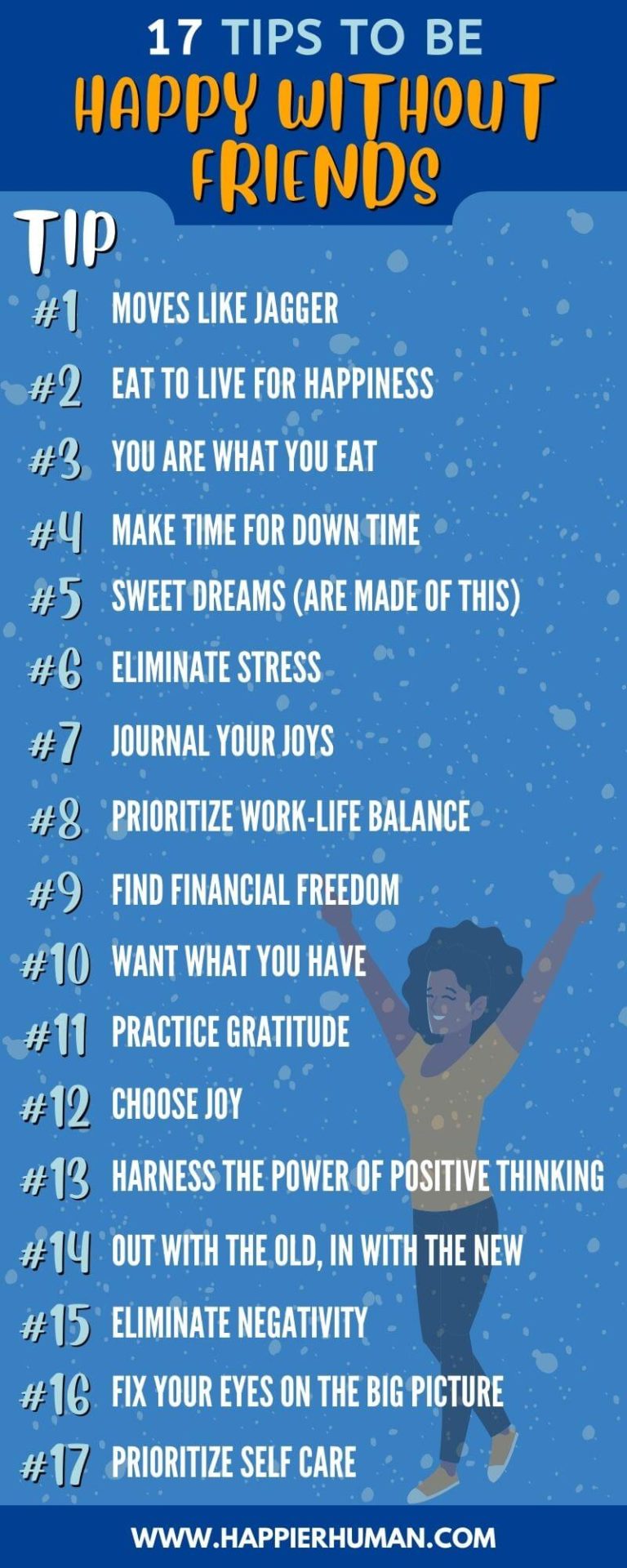 17 TIPS TO BE
HAPPY WITHOUT FRIENDS

TIP

#1 MOVES LIKE JAGGER
#2 EAT TO LIVE FOR HAPPINESS
#3 YOU ARE WHAT YOU EAT
#4 MAKE TIME FOR DOWN TIME
#5 SWEET DREAMS (ARE MADE OF THIS)
#6 ELIMINATE STRESS
#7 JOURNAL YOUR JOYS
#8 PRIORITIZE WORK-LIFE BALANCE
#9 FIND FINANCIAL FREEDOM
#10 WANT WHAT YOU HAVE
#11 PRACTICE GRATITUDE
#12 CHOOSE JOY
#13 HARNESS THE POWER OF POSITIVE THINKING
#14 OUT WITH THE OLD, IN WITH THE NEW
#15 ELIMINATE NEGATIVITY
#16 FIX YOUR EYES ON THE BIG PICTURE
#17 PRIORITIZE SELF CARE

WWW.HAPPIERHUMAN.COM