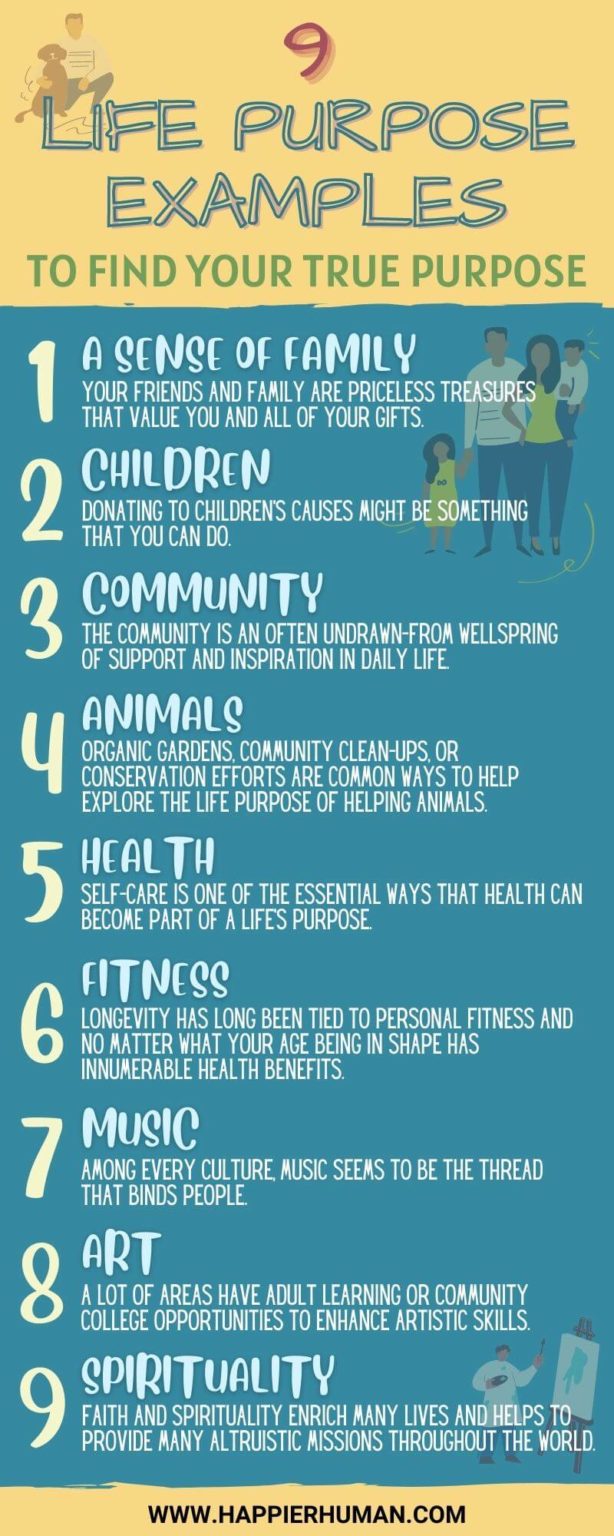 9
LIFE PURPOSE EXAMPLES
TO FIND YOUR TRUE PURPOSE

1
A SENSE OF FAMILY
YOUR FRIENDS AND FAMILY ARE PRICELESS TREASURES THAT VALUE YOU AND ALL OF YOUR GIFTS.

2
CHILDREN
DONATING TO CHILDREN'S CAUSES MIGHT BE SOMETHING THAT YOU CAN DO.

3
COMMUNITY
THE COMMUNITY IS AN OFTEN UNDRAWN-FROM WELLSPRING OF SUPPORT AND INSPIRATION IN DAILY LIFE.

4
ANIMALS
ORGANIC GARDENS, COMMUNITY CLEAN-UPS, OR CONSERVATION EFFORTS ARE COMMON WAYS TO HELP EXPLORE THE LIFE PURPOSE OF HELPING ANIMALS.

5
HEALTH
SELF-CARE IS ONE OF THE ESSENTIAL WAYS THAT HEALTH CAN BECOME PART OF A LIFE'S PURPOSE.

6
FITNESS
LONGEVITY HAS LONG BEEN TIED TO PERSONAL FITNESS AND NO MATTER WHAT YOUR AGE BEING IN SHAPE HAS INNUMERABLE HEALTH BENEFITS.

7
MUSIC
AMONG EVERY CULTURE, MUSIC SEEMS TO BE THE THREAD THAT BINDS PEOPLE.

8
ART
A LOT OF AREAS HAVE ADULT LEARNING OR COMMUNITY COLLEGE OPPORTUNITIES TO ENHANCE ARTISTIC SKILLS.

9
SPIRITUALITY
FAITH AND SPIRITUALITY ENRICH MANY LIVES AND HELPS TO PROVIDE MANY ALTRUISTIC MISSIONS THROUGHOUT THE WORLD.

WWW.HAPPIERHUMAN.COM